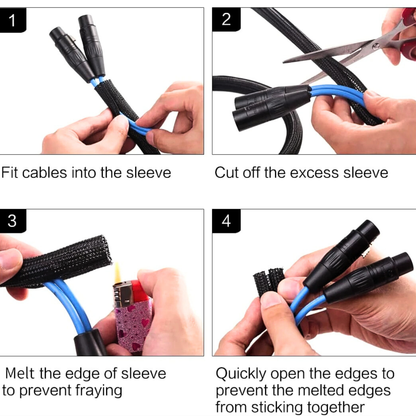 1

Fit cables into the sleeve

2

Cut off the excess sleeve

3

Melt the edge of sleeve to prevent fraying

4

Quickly open the edges to prevent the melted edges from sticking together